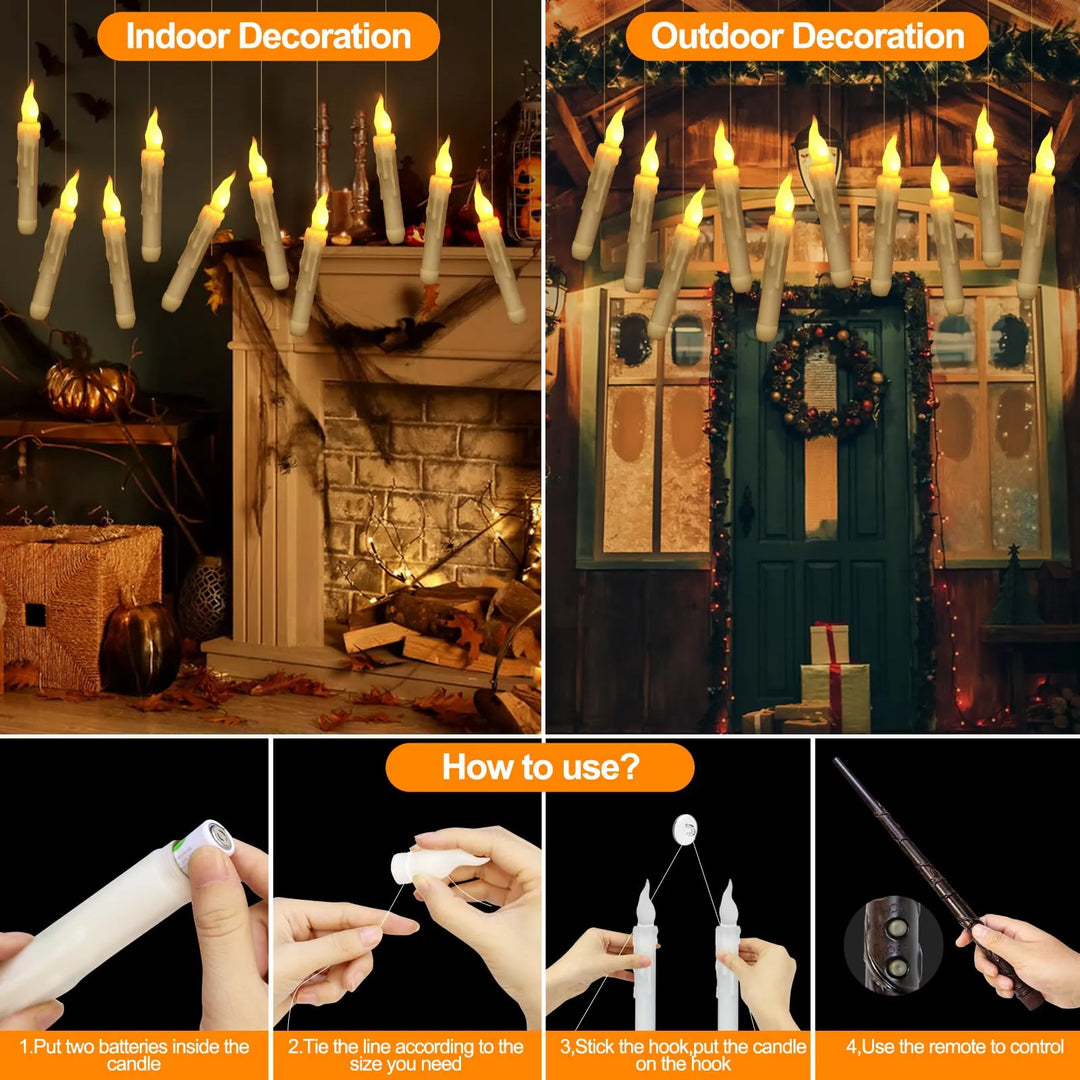 Indoor Decoration

Outdoor Decoration

How to use?

1.Put two batteries inside the candle

2.Tie the line according to the size you need

3,Stick the hook,put the candle on the hook

4,Use the remote to control