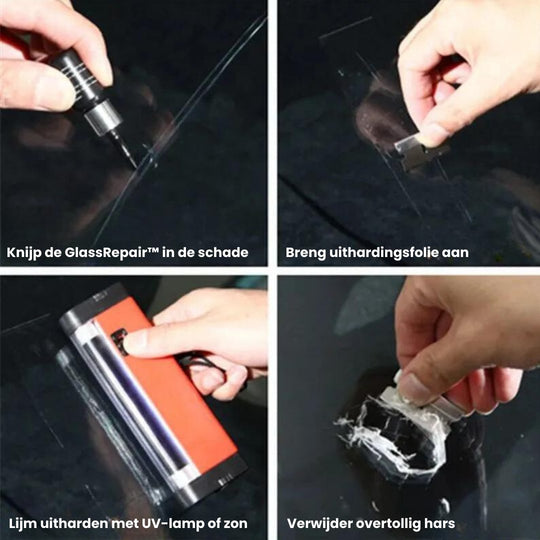 Knijp de GlassRepair™ in de schade

Breng uithardingsfolie aan

Lijm uitharden met UV-lamp of zon

Verwijder overtollig hars